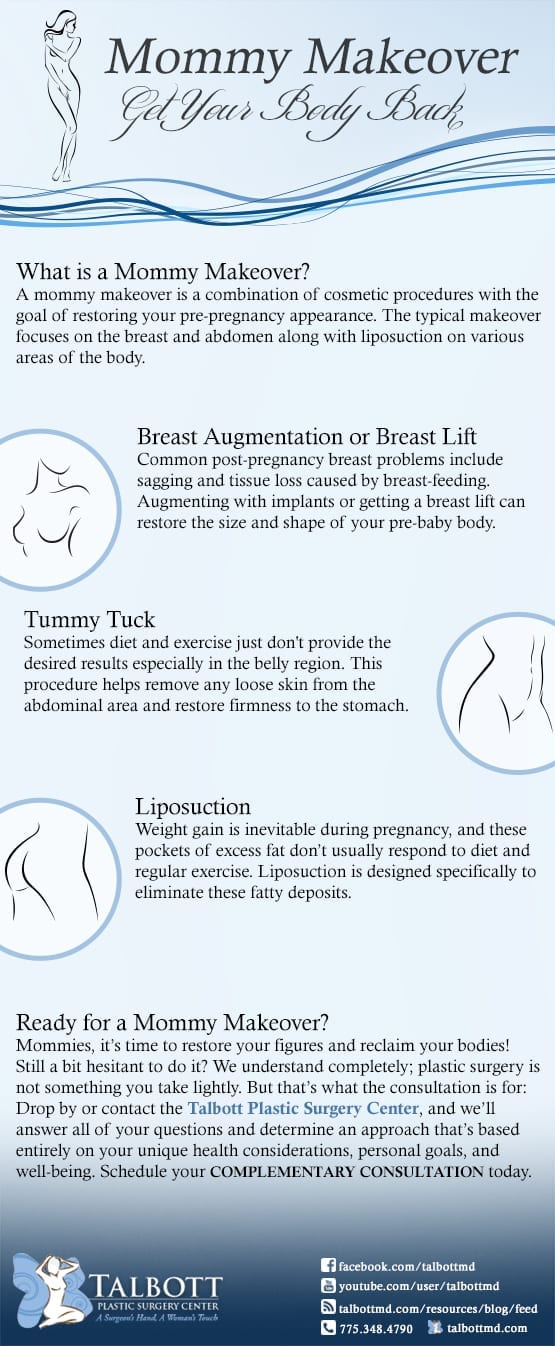 Mommy Makeover
Get Your Body Back

What is a Mommy Makeover?
A mommy makeover is a combination of cosmetic procedures with the goal of restoring your pre-pregnancy appearance. The typical makeover focuses on the breast and abdomen along with liposuction on various areas of the body.

Breast Augmentation or Breast Lift
Common post-pregnancy breast problems include sagging and tissue loss caused by breast-feeding. Augmenting with implants or getting a breast lift can restore the size and shape of your pre-baby body.

Tummy Tuck
Sometimes diet and exercise just don't provide the desired results especially in the belly region. This procedure helps remove any loose skin from the abdominal area and restore firmness to the stomach.

Liposuction
Weight gain is inevitable during pregnancy, and these pockets of excess fat don't usually respond to diet and regular exercise. Liposuction is designed specifically to eliminate these fatty deposits.

Ready for a Mommy Makeover?
Mommies, it's time to restore your figures and reclaim your bodies! Still a bit hesitant to do it? We understand completely; plastic surgery is not something you take lightly. But that's what the consultation is for: Drop by or contact the Talbott Plastic Surgery Center, and we'll answer all of your questions and determine an approach that's based entirely on your unique health considerations, personal goals, and well-being. Schedule your COMPLEMENTARY CONSULTATION today.

TALBOTT
PLASTIC SURGERY CENTER
A Surgeon's Hand, A Woman's Touch

facebook.com/talbottmd
youtube.com/user/talbottmd
talbottmd.com/resources/blog/feed
775.348.4790
talbottmd.com